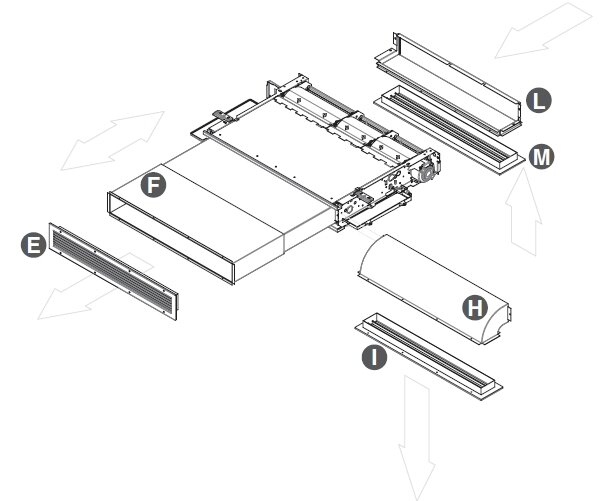 L
M
F
E
H
I